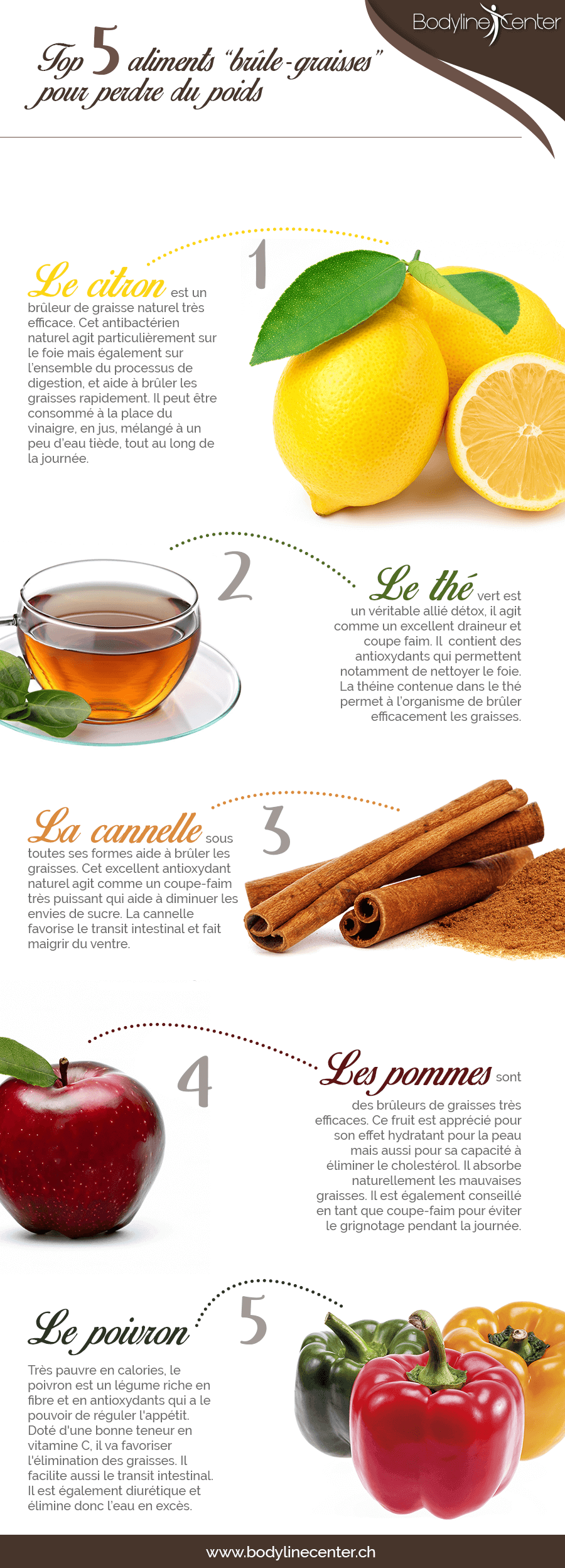 Bodyline Center

Top 5 aliments "brûle-graisses" pour perdre du poids

1

Le citron est un brûleur de graisse naturel très efficace. Cet antibactérien naturel agit particulièrement sur le foie mais également sur l'ensemble du processus de digestion, et aide à brûler les graisses rapidement. Il peut être consommé à la place du vinaigre, en jus, mélangé à un peu d'eau tiède, tout au long de la journée.

2

Le thé vert est un véritable allié détox, il agit comme un excellent draineur et coupe faim. Il contient des antioxydants qui permettent notamment de nettoyer le foie. La théine contenue dans le thé permet à l'organisme de brûler efficacement les graisses.

3

La cannelle sous toutes ses formes aide à brûler les graisses. Cet excellent antioxydant naturel agit comme un coupe-faim très puissant qui aide à diminuer les envies de sucre. La cannelle favorise le transit intestinal et fait maigrir du ventre.

4

Les pommes sont des brûleurs de graisses très efficaces. Ce fruit est apprécié pour son effet hydratant pour la peau mais aussi pour sa capacité à éliminer le cholestérol. Il absorbe naturellement les mauvaises graisses. Il est également conseillé en tant que coupe-faim pour éviter le grignotage pendant la journée.

5

Le poivron

Très pauvre en calories, le poivron est un légume riche en fibre et en antioxydants qui a le pouvoir de réguler l'appétit. Doté d'une bonne teneur en vitamine C, il va favoriser l'élimination des graisses. Il facilite aussi le transit intestinal. Il est également diurétique et élimine donc l'eau en excès.

www.bodylinecenter.ch